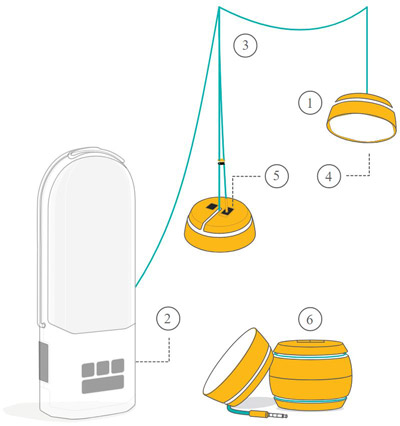 3

1

5

4

2

6