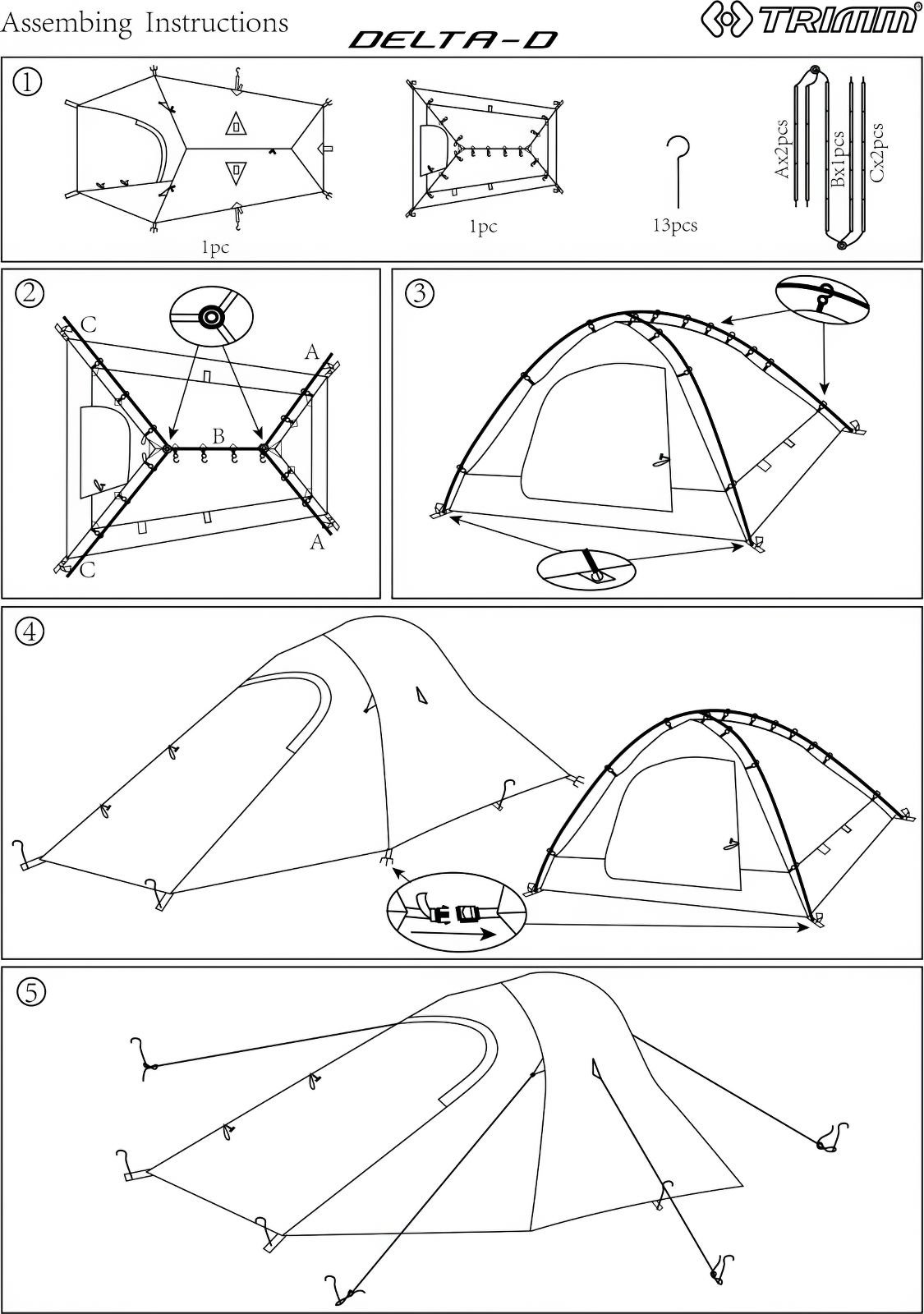 Assembing Instructions

DELTA-D

TRIMM®

①

1pc

1pc

13pcs

Ax2pcs

Bx1pcs

Cx2pcs

②

C

A

B

A

C

③

④

⑤