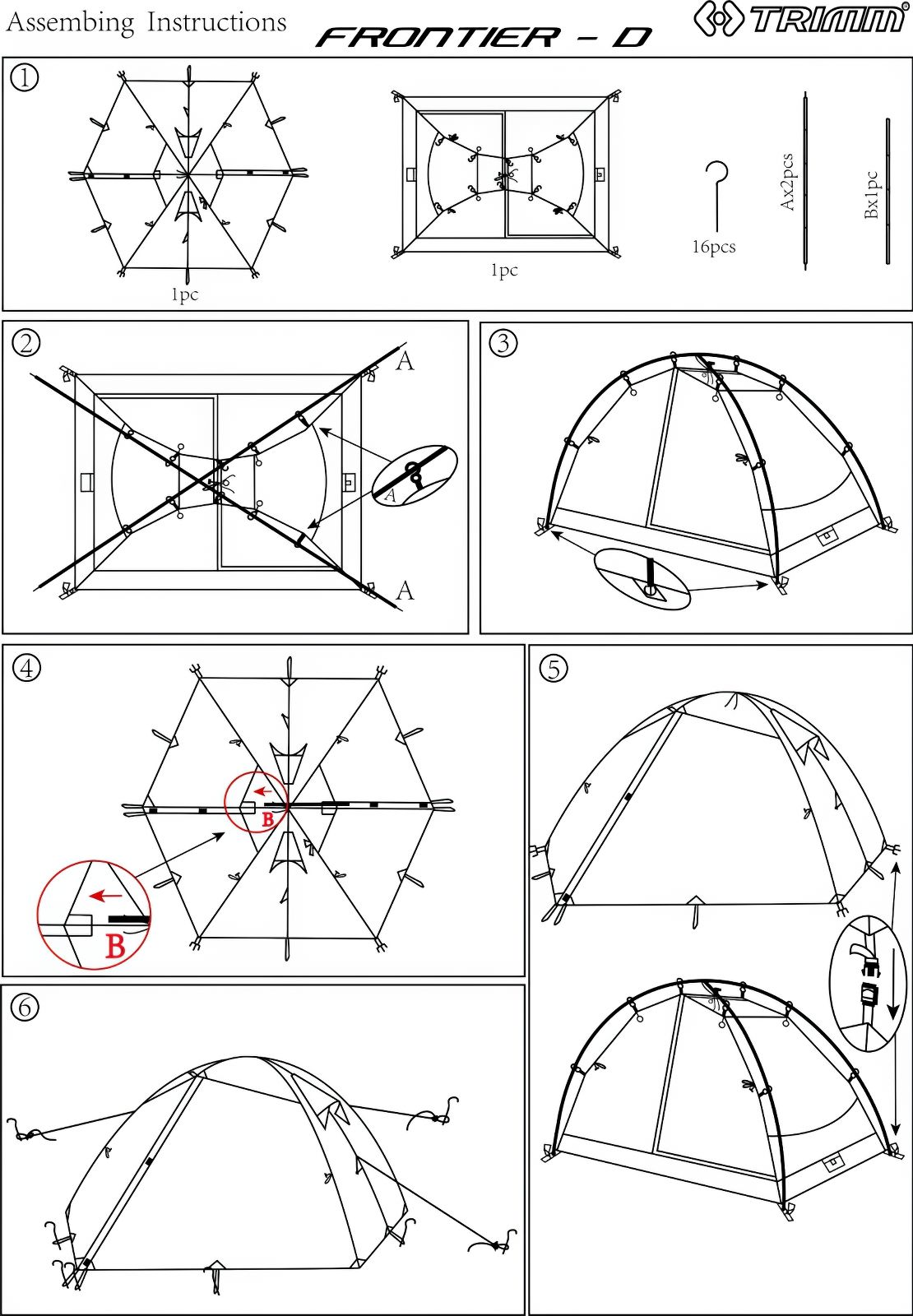 Assembing Instructions

FRONTIER - D

TRIMM®

①

1pc

1pc

16pcs

Ax2pcs

Bx1pc

②

A

A

A

③

④

B

B

⑤

⑥