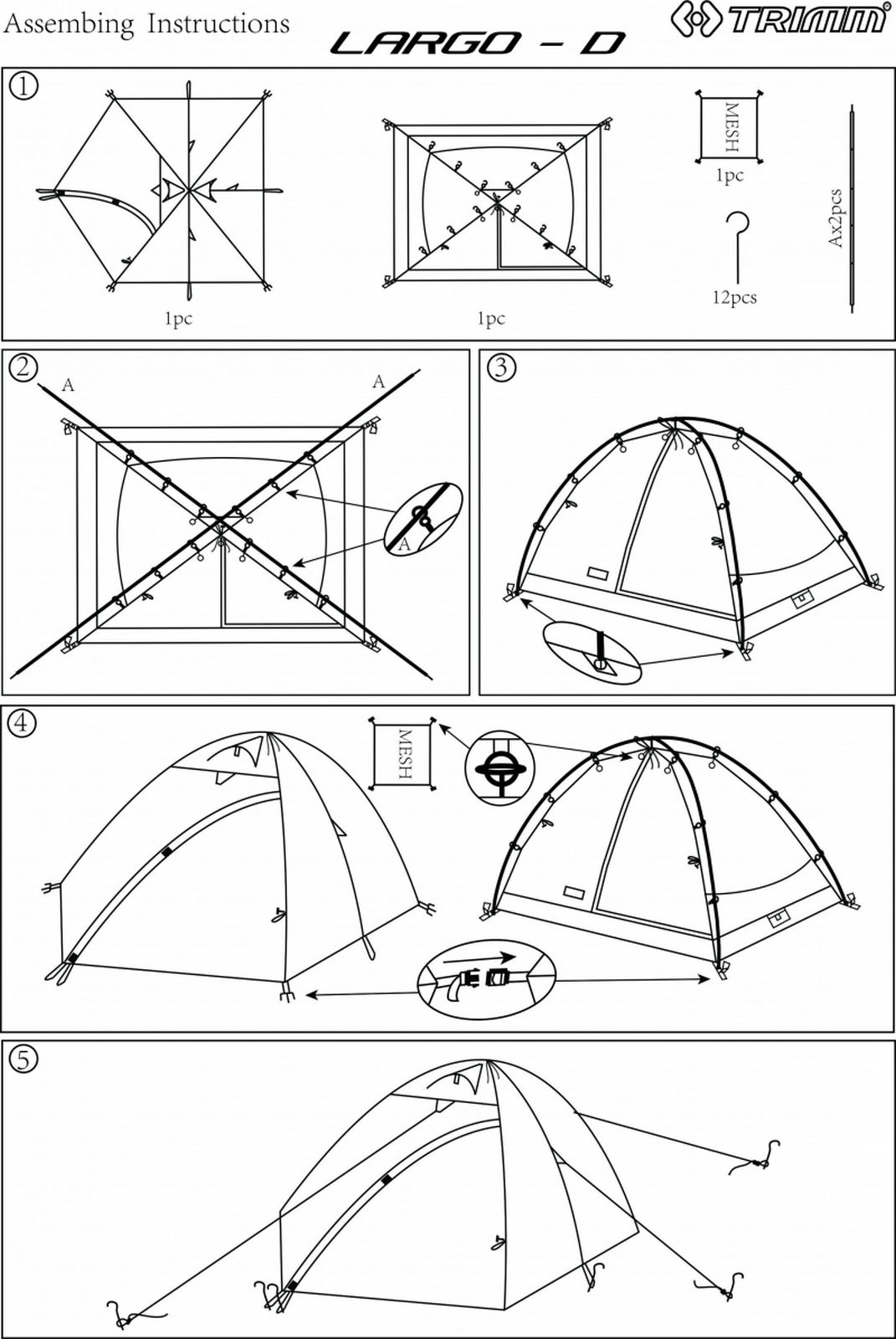 Assembing Instructions

LARGO - D

TRIMM®

①

1pc

1pc

MESH

1pc

12pcs

Ax2pcs

②

A

A

A

③

④

MESH

⑤