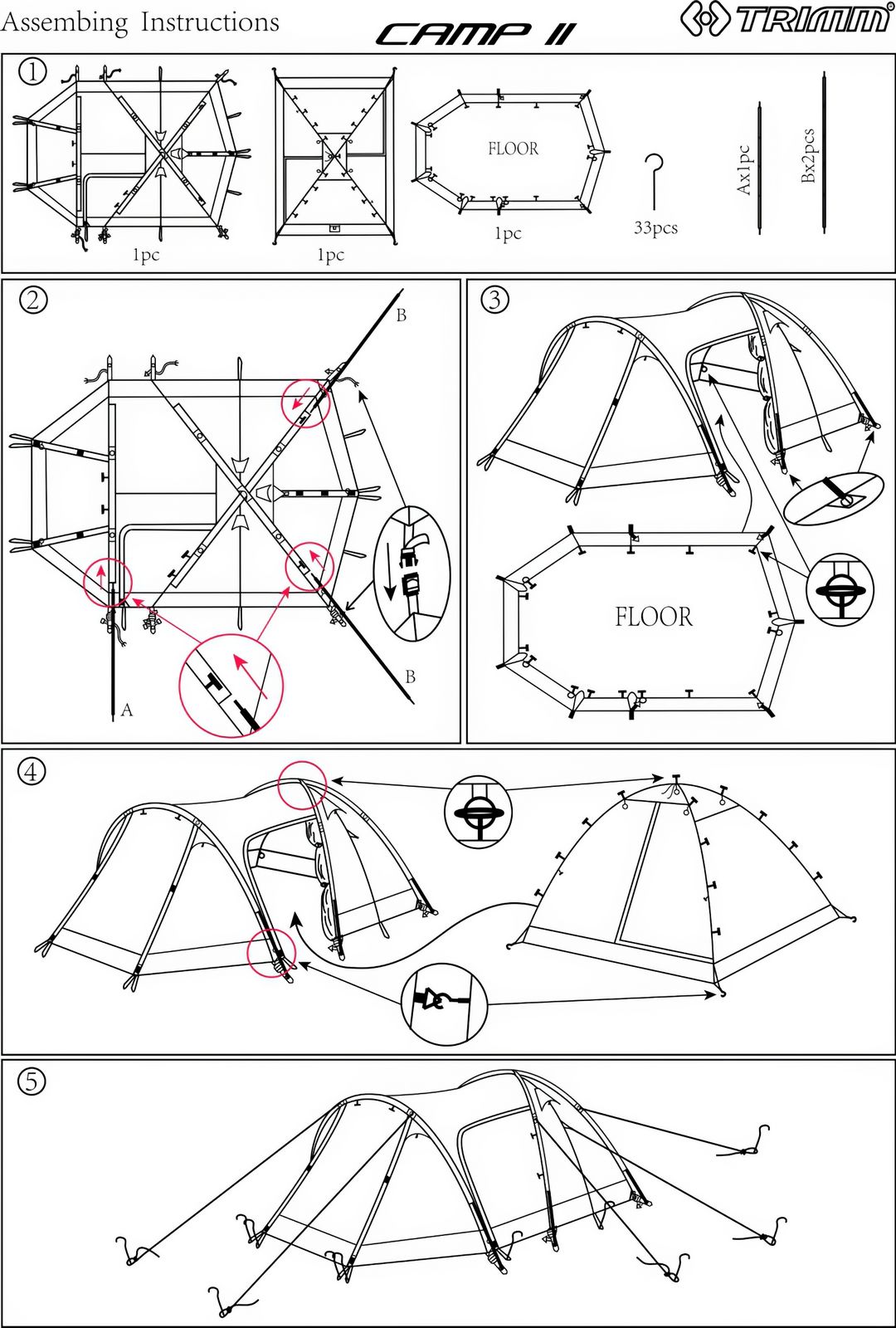 Assembing Instructions

CAMP II

TRIMM®

①

1pc

1pc

FLOOR

1pc

33pcs

Ax1pc

Bx2pcs

②

B

B

A

③

FLOOR

④

⑤