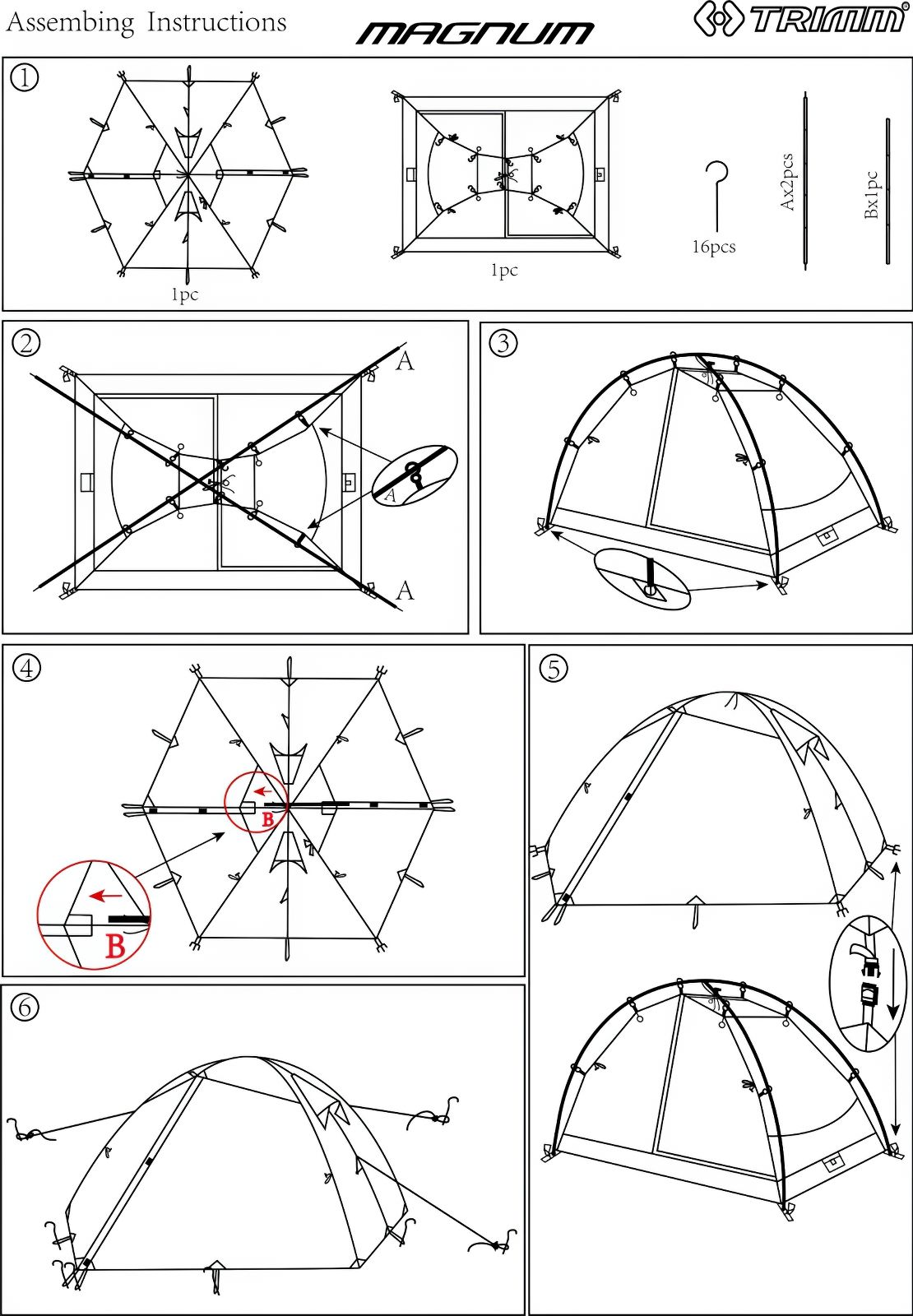 Assembing Instructions

MAGNUM

TRIMM®

①

1pc

1pc

16pcs

Ax2pcs

Bx1pc

②

A

A

A

③

④

B

B

⑤

⑥