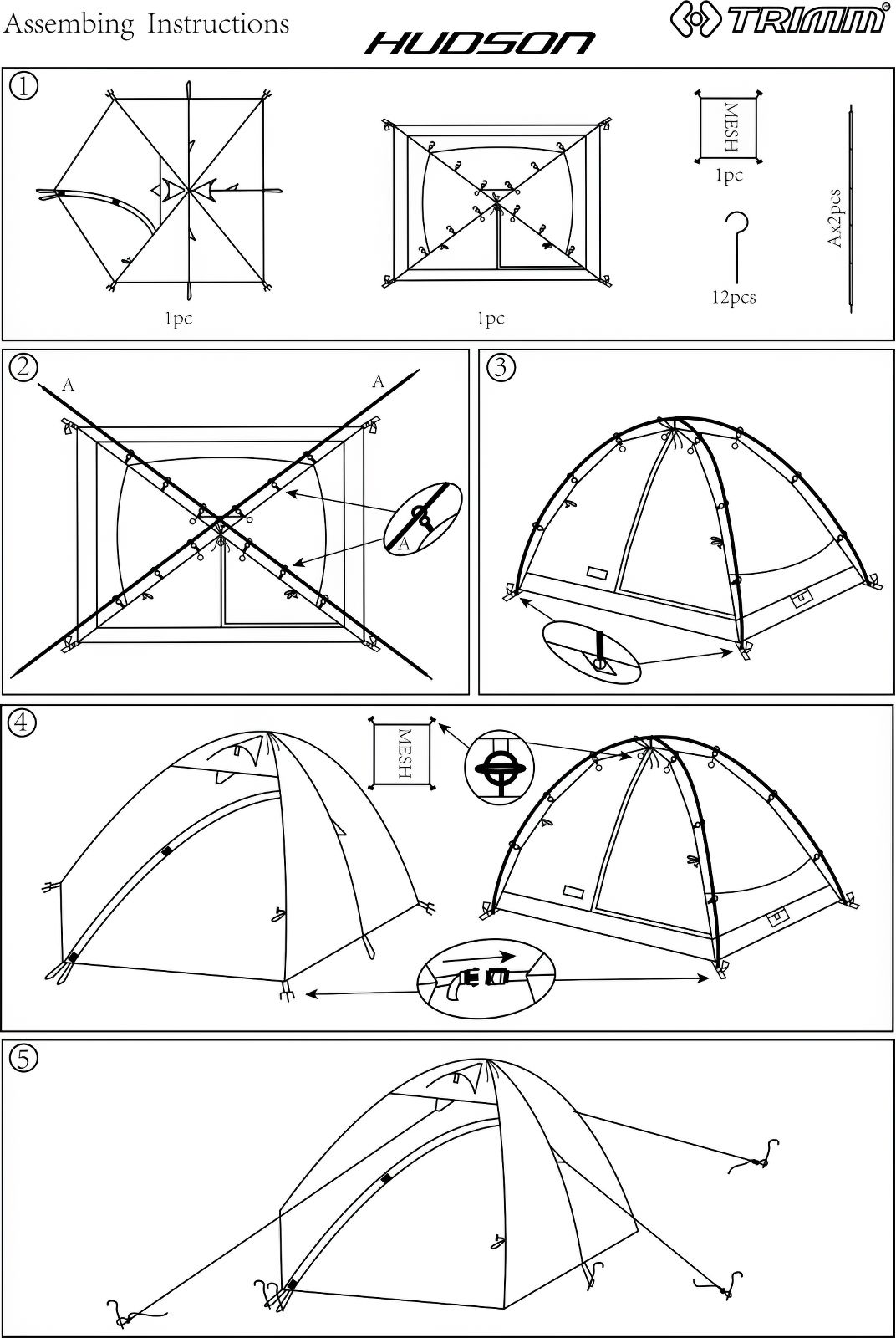 Assembing Instructions

HUDSON

TRIMM®

①

1pc

1pc

MESH

1pc

12pcs

Ax2pcs

②

A

A

A

③

④

MESH

⑤