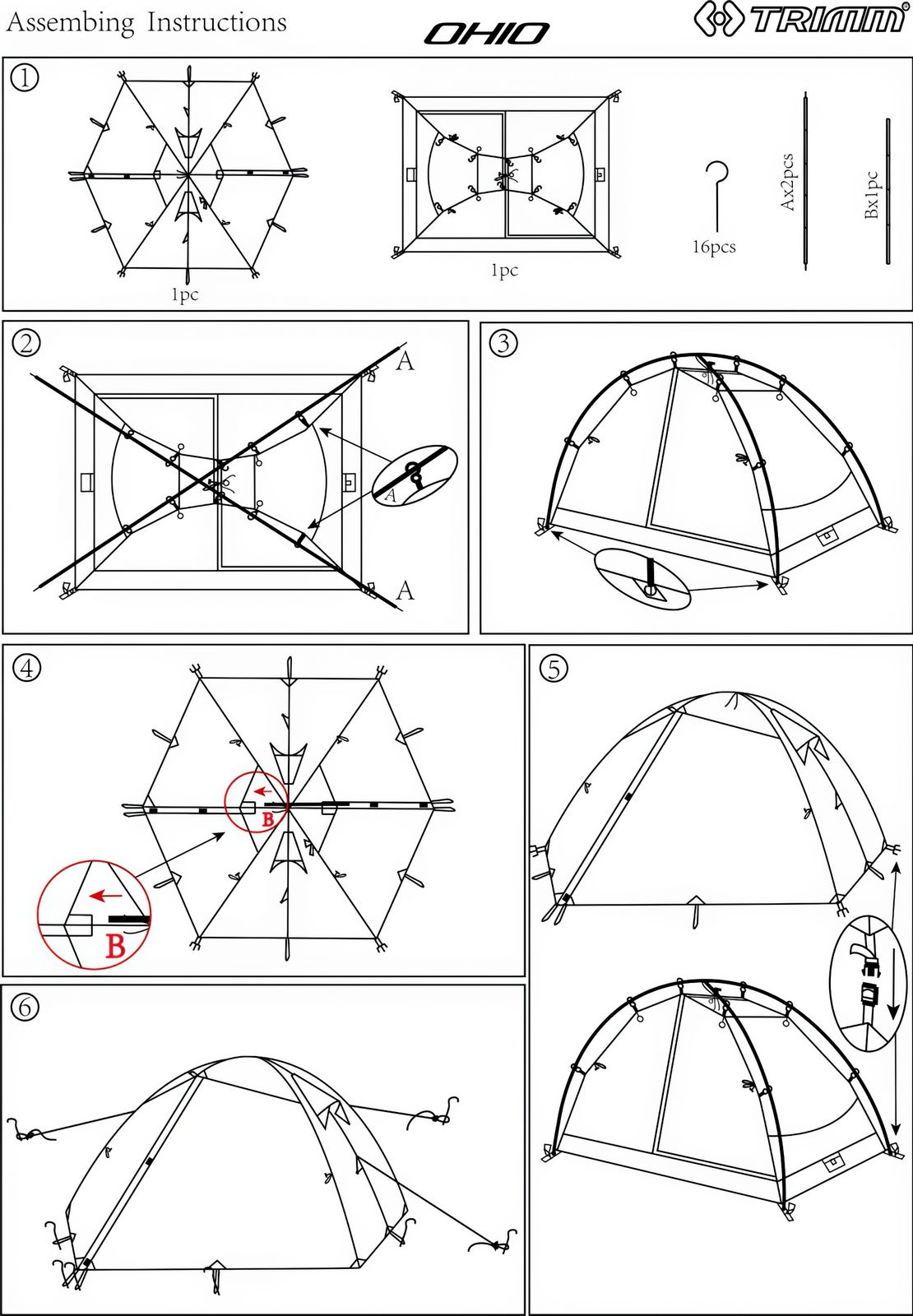 Assembing Instructions

OHIO

TRIMM®

①

1pc

1pc

16pcs

Ax2pcs

Bx1pc

②

A

A

A

③

④

B

B

⑤

⑥