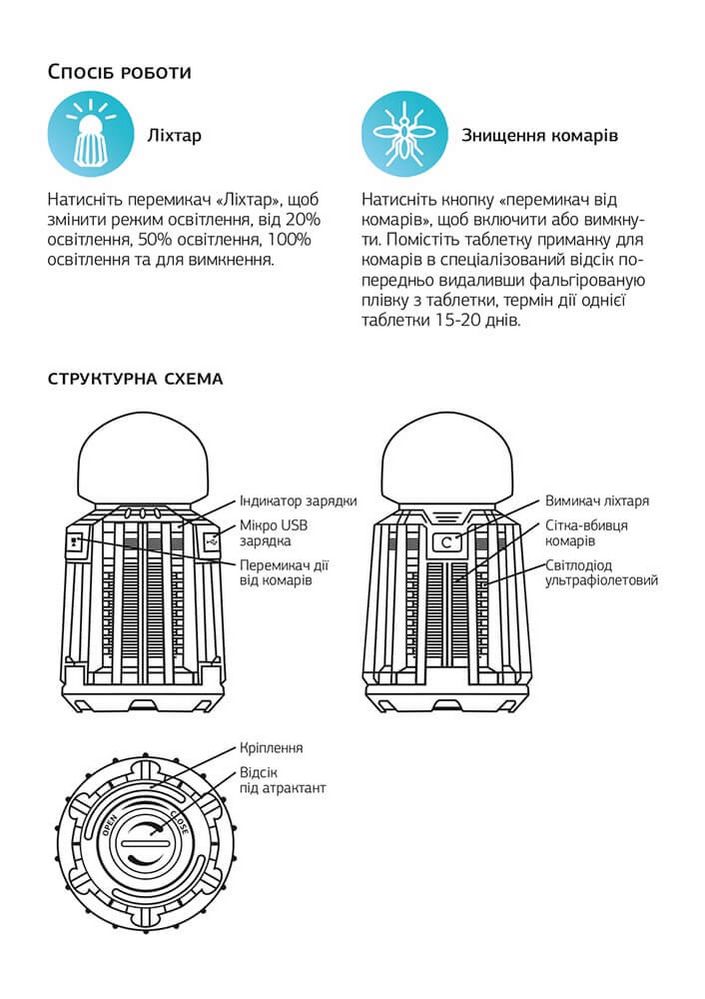 Спосіб роботи

Ліхтар

Натисніть перемикач «Ліхтар», щоб змінити режим освітлення, від 20% освітлення, 50% освітлення, 100% освітлення та для вимкнення.

Знищення комарів

Натисніть кнопку «перемикач від комарів», щоб включити або вимкнути. Помістіть таблетку приманку для комарів в спеціалізований відсік попередньо видаливши фальгіровану плівку з таблетки, термін дії однієї таблетки 15-20 днів.

СТРУКТУРНА СХЕМА

Індикатор зарядки
Мікро USB зарядка
Перемикач дії від комарів

Вимикач ліхтаря
Сітка-вбивця комарів
Світлодіод ультрафіолетовий

Кріплення
Відсік під атрактант
OPEN
CLOSE