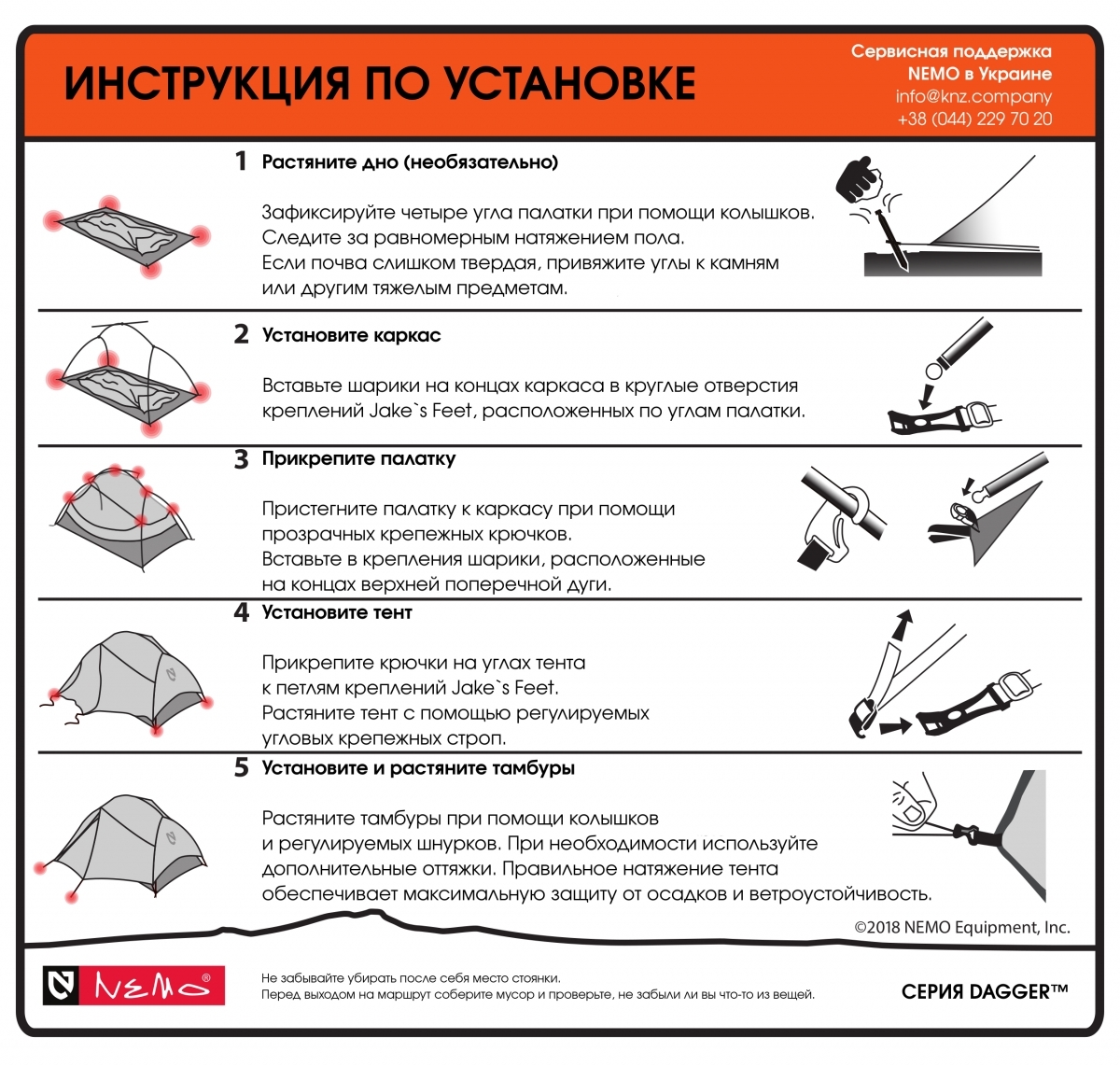 ИНСТРУКЦИЯ ПО УСТАНОВКЕ

Сервисная поддержка
NEMO в Украине
info@knz.company
+38 (044) 229 70 20

1 Растяните дно (необязательно)

Зафиксируйте четыре угла палатки при помощи колышков. Следите за равномерным натяжением пола. Если почва слишком твердая, привяжите углы к камням или другим тяжелым предметам.

2 Установите каркас

Вставьте шарики на концах каркаса в круглые отверстия креплений Jake`s Feet, расположенных по углам палатки.

3 Прикрепите палатку

Пристегните палатку к каркасу при помощи прозрачных крепежных крючков. Вставьте в крепления шарики, расположенные на концах верхней поперечной дуги.

4 Установите тент

Прикрепите крючки на углах тента к петлям креплений Jake`s Feet. Растяните тент с помощью регулируемых угловых крепежных строп.

5 Установите и растяните тамбуры

Растяните тамбуры при помощи колышков и регулируемых шнурков. При необходимости используйте дополнительные оттяжки. Правильное натяжение тента обеспечивает максимальную защиту от осадков и ветроустойчивость.

©2018 NEMO Equipment, Inc.

NEMO®

Не забывайте убирать после себя место стоянки.
Перед выходом на маршрут соберите мусор и проверьте, не забыли ли вы что-то из вещей.

СЕРИЯ DAGGER™